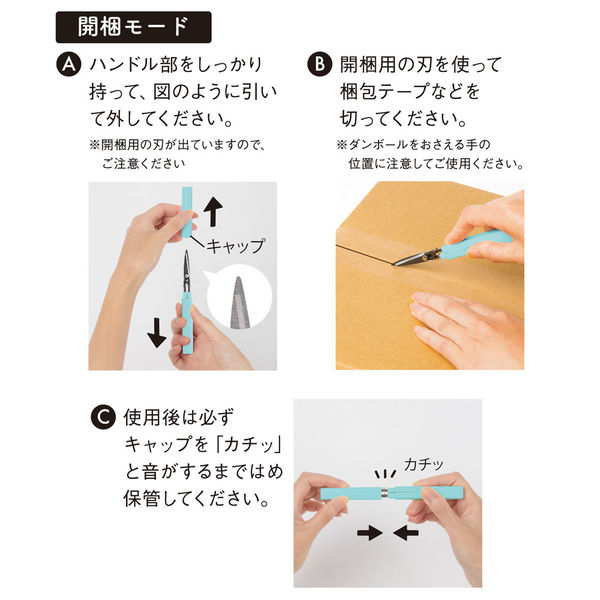 開梱モード

A ハンドル部をしっかり持って、図のように引いて外してください。
※開梱用の刃が出ていますので、ご注意ください

キャップ

B 開梱用の刃を使って梱包テープなどを切ってください。
※ダンボールをおさえる手の位置に注意してご使用ください。

C 使用後は必ずキャップを「カチッ」と音がするまではめ保管してください。

カチッ