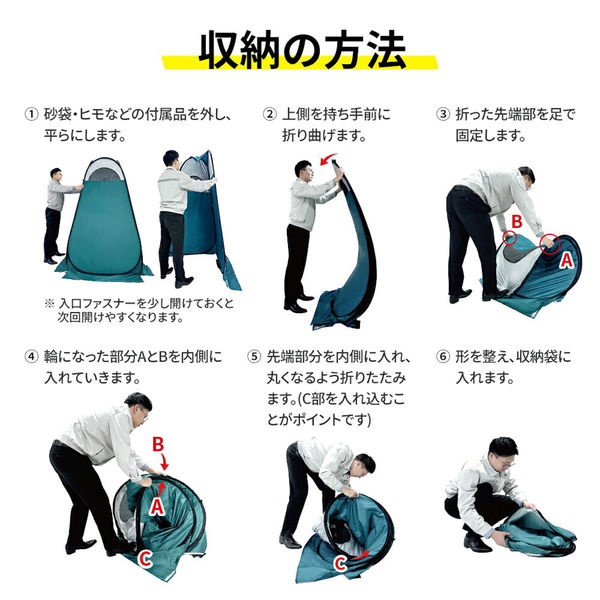 収納の方法

① 砂袋・ヒモなどの付属品を外し、平らにします。

※ 入口ファスナーを少し開けておくと次回開けやすくなります。

② 上側を持ち手前に折り曲げます。

③ 折った先端部を足で固定します。

B

A

④ 輪になった部分AとBを内側に入れていきます。

B

A

C

⑤ 先端部分を内側に入れ、丸くなるよう折りたたみます。(C部を入れ込むことがポイントです)

C

⑥ 形を整え、収納袋に入れます。