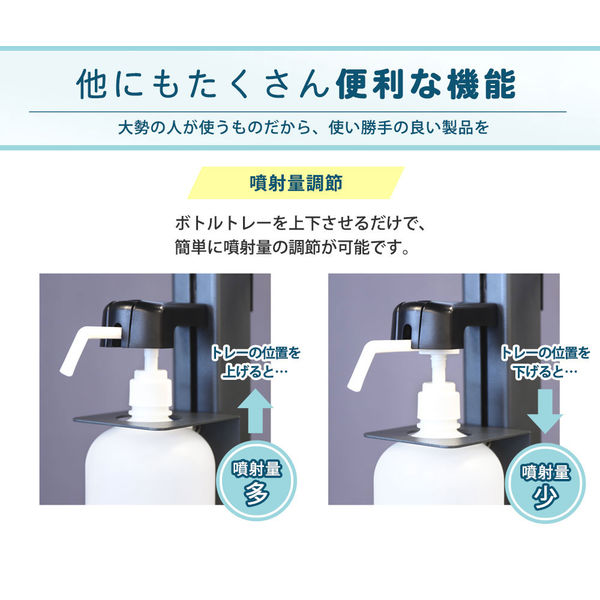 他にもたくさん便利な機能

大勢の人が使うものだから、使い勝手の良い製品を

噴射量調節

ボトルトレーを上下させるだけで、簡単に噴射量の調節が可能です。

トレーの位置を上げると…

噴射量
多

トレーの位置を下げると…

噴射量
少