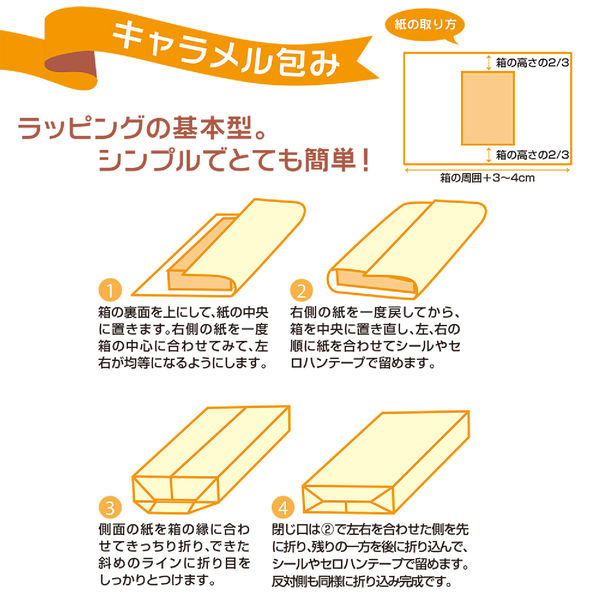 キャラメル包み

紙の取り方

箱の高さの2/3

箱の高さの2/3

箱の周囲＋3〜4cm

ラッピングの基本型。
シンプルでとても簡単！

1
箱の裏面を上にして、紙の中央に置きます。右側の紙を一度箱の中心に合わせてみて、左右が均等になるようにします。

2
右側の紙を一度戻してから、箱を中央に置き直し、左、右の順に紙を合わせてシールやセロハンテープで留めます。

3
側面の紙を箱の縁に合わせてきっちり折り、できた斜めのラインに折り目をしっかりとつけます。

4
閉じ口は②で左右を合わせた側を先に折り、残りの一方を後に折り込んで、シールやセロハンテープで留めます。反対側も同様に折り込み完成です。