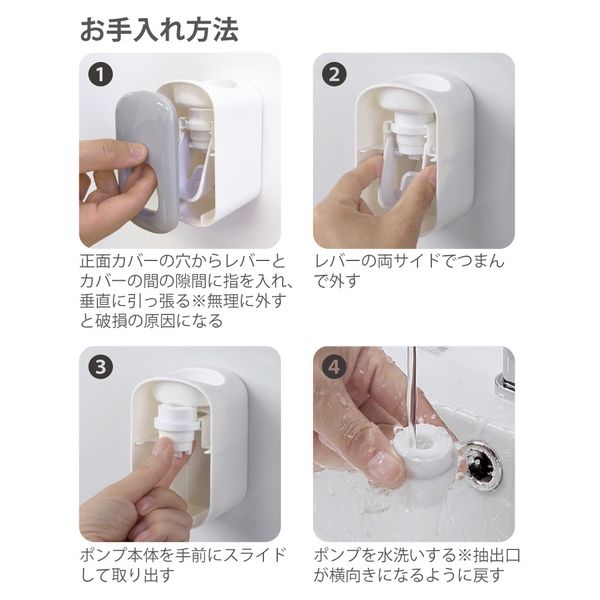 お手入れ方法

1

正面カバーの穴からレバーとカバーの間の隙間に指を入れ、垂直に引っ張る※無理に外すと破損の原因になる

2

レバーの両サイドでつまんで外す

3

ポンプ本体を手前にスライドして取り出す

4

ポンプを水洗いする※抽出口が横向きになるように戻す