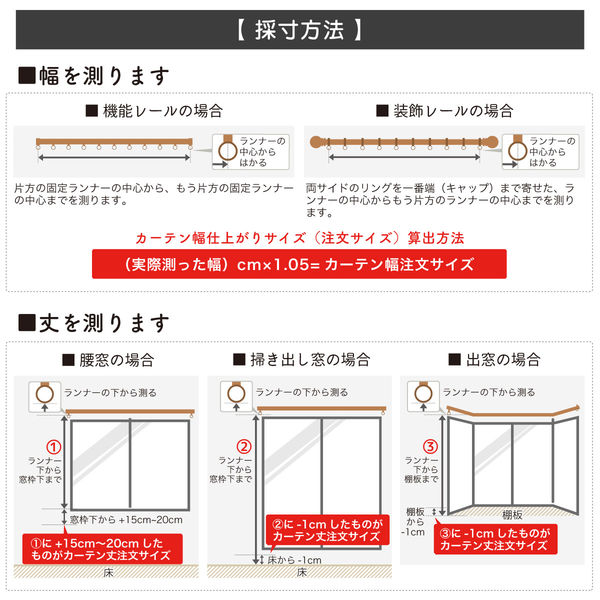 【 採寸方法 】

■幅を測ります

■ 機能レールの場合

ランナーの中心からはかる

片方の固定ランナーの中心から、もう片方の固定ランナーの中心までを測ります。

■ 装飾レールの場合

ランナーの中心からはかる

両サイドのリングを一番端（キャップ）まで寄せた、ランナーの中心からもう片方のランナーの中心までを測ります。

カーテン幅仕上がりサイズ（注文サイズ）算出方法

（実際測った幅）cm×1.05= カーテン幅注文サイズ

■丈を測ります

■ 腰窓の場合

ランナーの下から測る

①

ランナー下から窓枠下まで

窓枠下から +15cm~20cm

①に +15cm〜20cm したものがカーテン丈注文サイズ

床

■ 掃き出し窓の場合

ランナーの下から測る

②

ランナー下から窓枠下まで

②に -1cm したものがカーテン丈注文サイズ

床から -1cm

床

■ 出窓の場合

ランナーの下から測る

③

ランナー下から棚板まで

棚板から -1cm

棚板

③に -1cm したものがカーテン丈注文サイズ