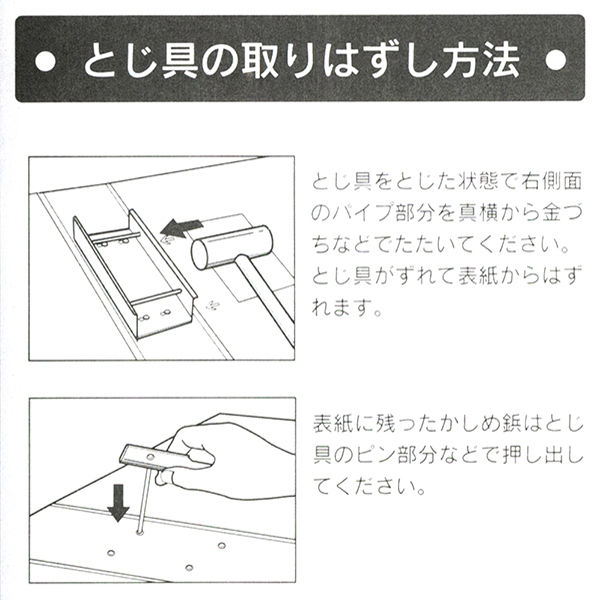 ● とじ具の取りはずし方法 ●

とじ具をとじた状態で右側面のパイプ部分を真横から金づちなどでたたいてください。とじ具がずれて表紙からはずれます。

表紙に残ったかしめ鋲はとじ具のピン部分などで押し出してください。