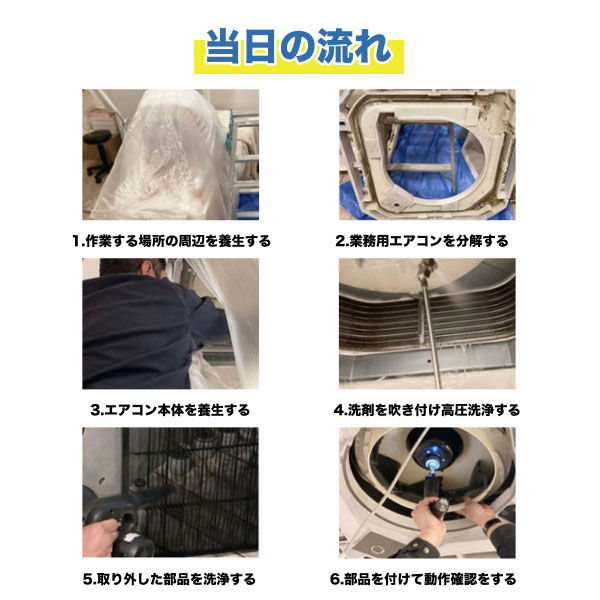 当日の流れ

1.作業する場所の周辺を養生する

2.業務用エアコンを分解する

3.エアコン本体を養生する

4.洗剤を吹き付け高圧洗浄する

5.取り外した部品を洗浄する

6.部品を付けて動作確認をする