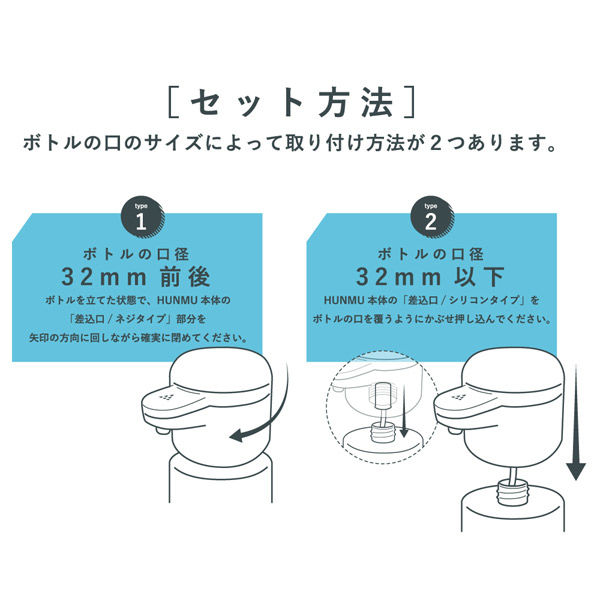 [セット方法]

ボトルの口のサイズによって取り付け方法が2つあります。

type
1

ボトルの口径
32mm 前後

ボトルを立てた状態で、HUNMU 本体の「差込口 / ネジタイプ」部分を矢印の方向に回しながら確実に閉めてください。

type
2

ボトルの口径
32mm 以下

HUNMU 本体の「差込口 / シリコンタイプ」をボトルの口を覆うようにかぶせ押し込んでください。