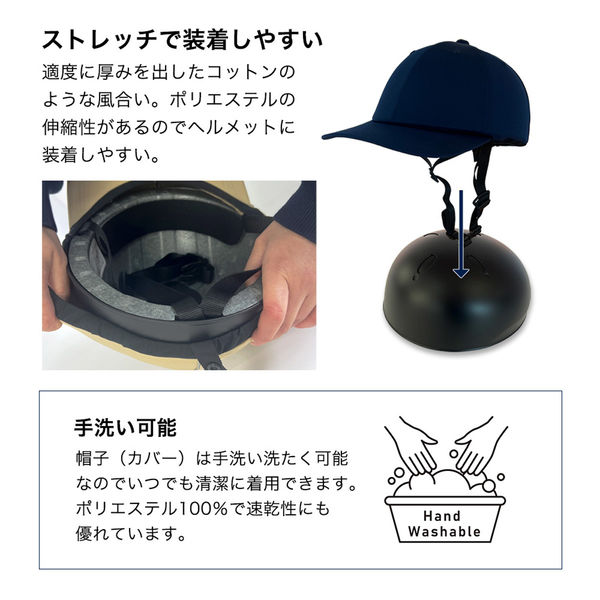 ストレッチで装着しやすい

適度に厚みを出したコットンのような風合い。ポリエステルの伸縮性があるのでヘルメットに装着しやすい。

手洗い可能

帽子（カバー）は手洗い洗たく可能なのでいつでも清潔に着用できます。ポリエステル100%で速乾性にも優れています。

Hand Washable