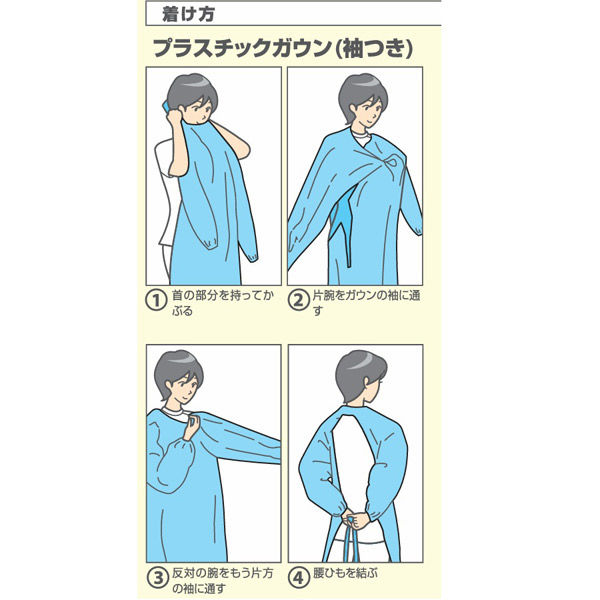 着け方

プラスチックガウン(袖つき)

① 首の部分を持ってかぶる

② 片腕をガウンの袖に通す

③ 反対の腕をもう片方の袖に通す

④ 腰ひもを結ぶ