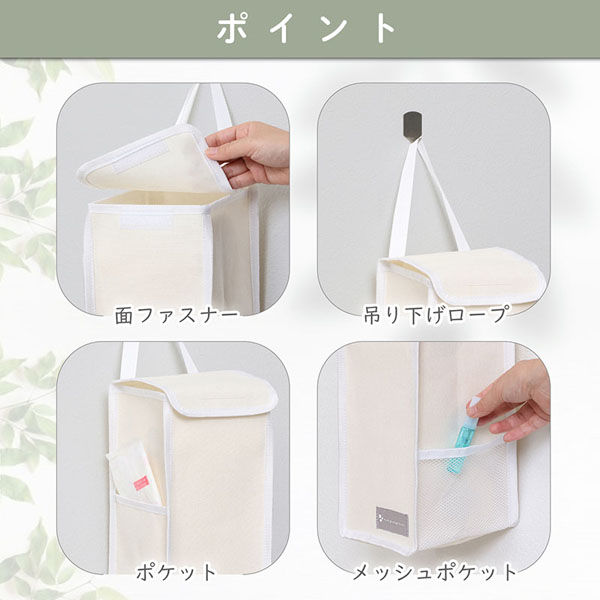 ポイント

面ファスナー

吊り下げロープ

ポケット

メッシュポケット