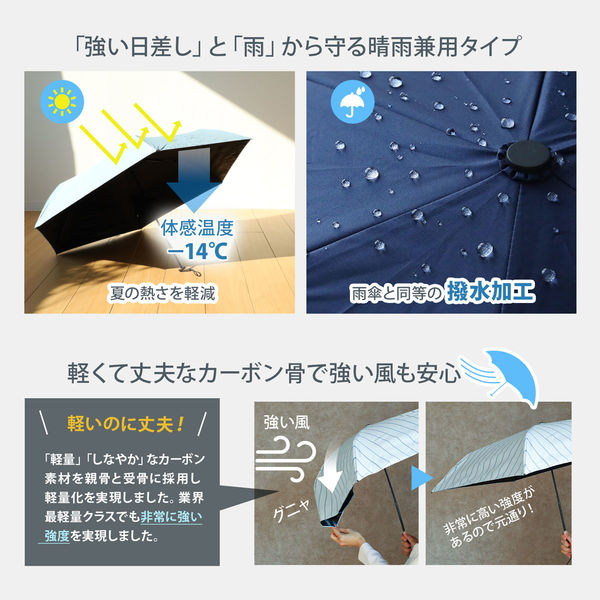 「強い日差し」と「雨」から守る晴雨兼用タイプ

体感温度
−14℃

夏の熱さを軽減

雨傘と同等の撥水加工

軽くて丈夫なカーボン骨で強い風も安心

軽いのに丈夫！

「軽量」「しなやか」なカーボン素材を親骨と受骨に採用し軽量化を実現しました。業界最軽量クラスでも非常に強い強度を実現しました。

強い風

グニャ

非常に高い強度があるので元通り！