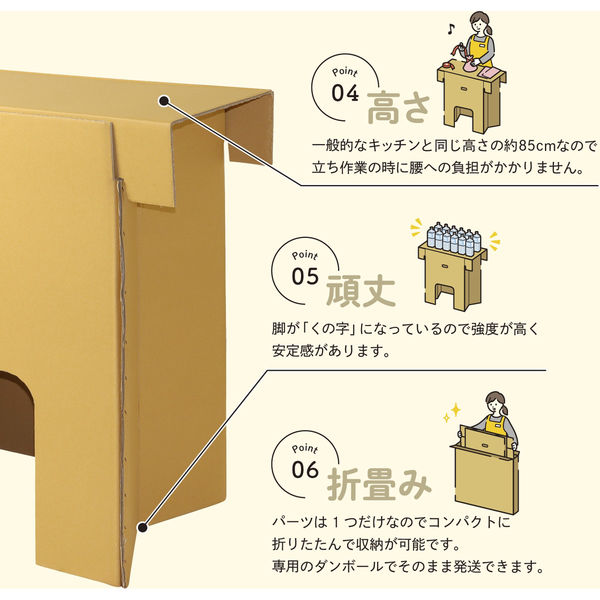 Point
04 高さ

一般的なキッチンと同じ高さの約85cmなので立ち作業の時に腰への負担がかかりません。

Point
05 頑丈

脚が「くの字」になっているので強度が高く安定感があります。

Point
06 折畳み

パーツは１つだけなのでコンパクトに折りたたんで収納が可能です。
専用のダンボールでそのまま発送できます。