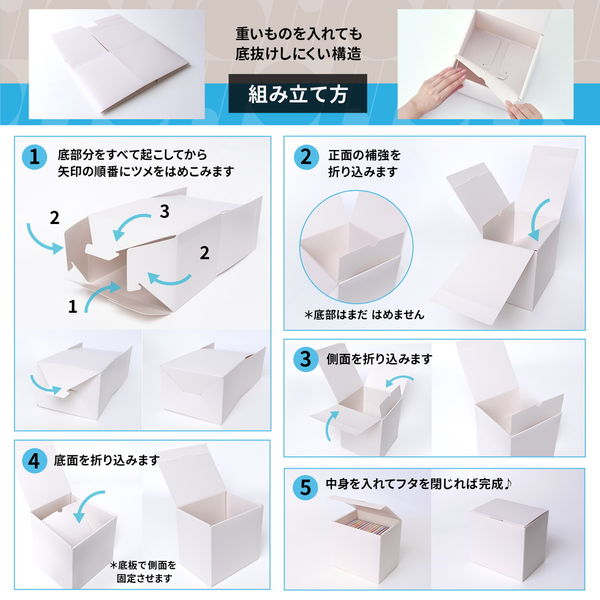 重いものを入れても
底抜けしにくい構造

組み立て方

1 底部分をすべて起こしてから
矢印の順番にツメをはめこみます

2
3
2
1

2 正面の補強を
折り込みます

＊底部はまだ はめません

3 側面を折り込みます

4 底面を折り込みます

＊底板で側面を
固定させます

5 中身を入れてフタを閉じれば完成♪