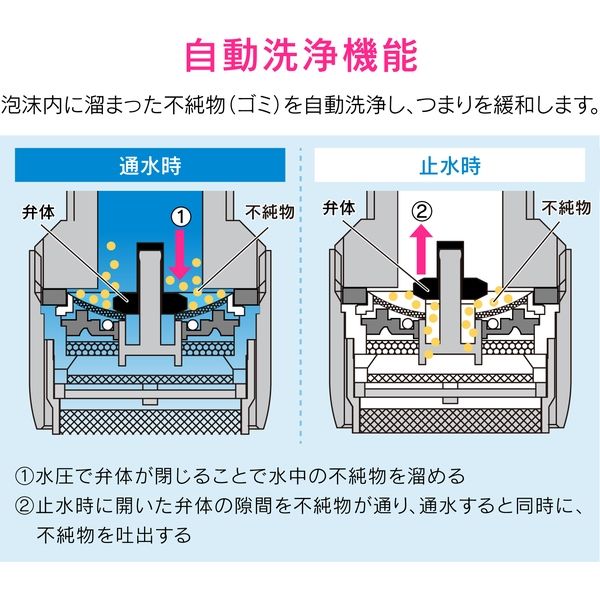 自動洗浄機能

泡沫内に溜まった不純物(ゴミ)を自動洗浄し、つまりを緩和します。

通水時

弁体

①

不純物

止水時

弁体

②

不純物

①水圧で弁体が閉じることで水中の不純物を溜める

②止水時に開いた弁体の隙間を不純物が通り、通水すると同時に、不純物を吐出する