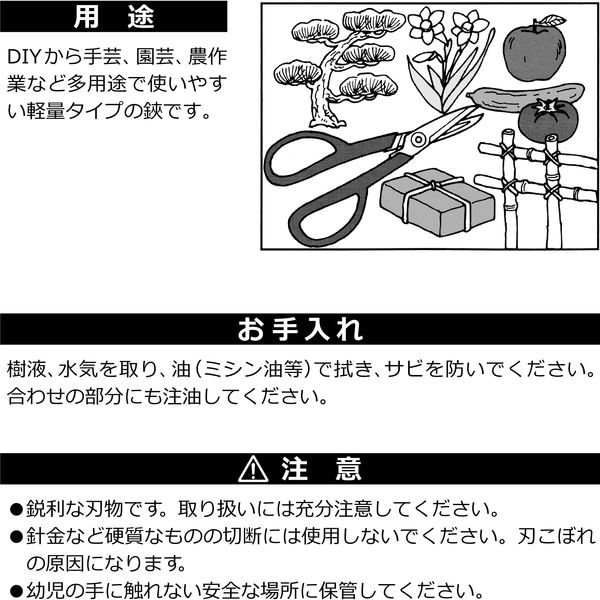 用　途

DIYから手芸、園芸、農作業など多用途で使いやすい軽量タイプの鋏です。

お手入れ

樹液、水気を取り、油（ミシン油等）で拭き、サビを防いでください。合わせの部分にも注油してください。

⚠ 注　意

●鋭利な刃物です。取り扱いには充分注意してください。
●針金など硬質なものの切断には使用しないでください。刃こぼれの原因になります。
●幼児の手に触れない安全な場所に保管してください。