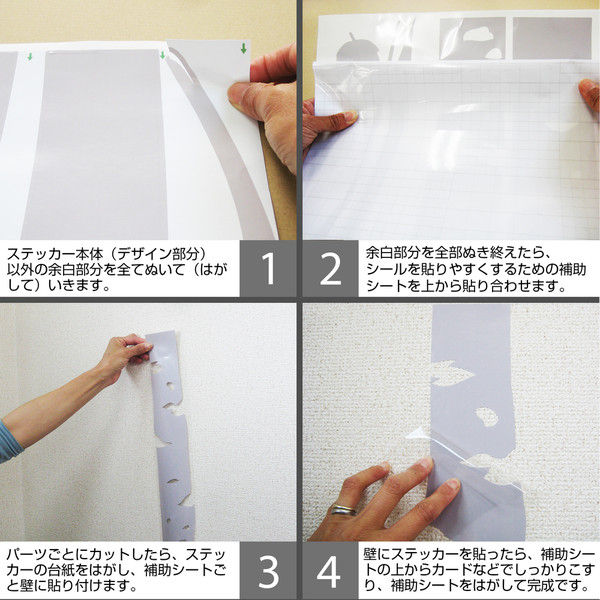 ステッカー本体（デザイン部分）以外の余白部分を全てぬいて（はがして）いきます。

1

2

余白部分を全部ぬき終えたら、シールを貼りやすくするための補助シートを上から貼り合わせます。

パーツごとにカットしたら、ステッカーの台紙をはがし、補助シートごと壁に貼り付けます。

3

4

壁にステッカーを貼ったら、補助シートの上からカードなどでしっかりこすり、補助シートをはがして完成です。