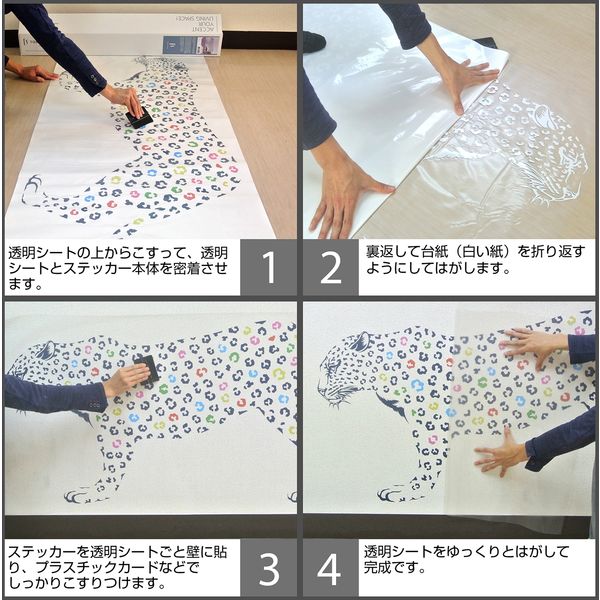 ACCENT YOUR LIVING SPACE!

透明シートの上からこすって、透明シートとステッカー本体を密着させます。

1

2

裏返して台紙（白い紙）を折り返すようにしてはがします。

ステッカーを透明シートごと壁に貼り、プラスチックカードなどでしっかりこすりつけます。

3

4

透明シートをゆっくりとはがして完成です。