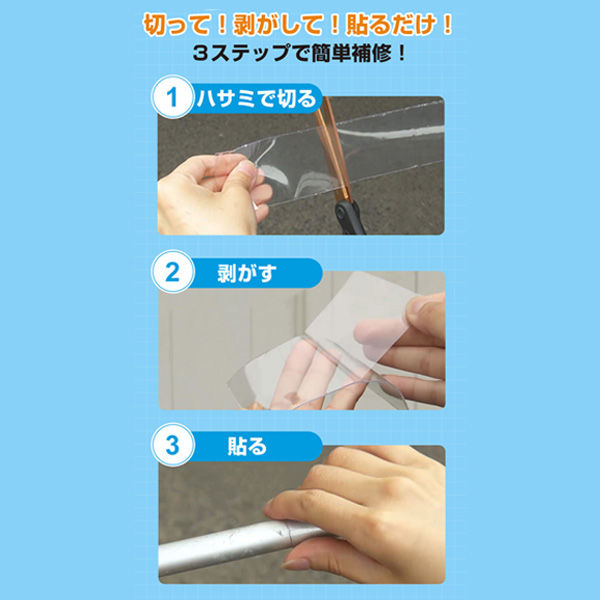 切って！剥がして！貼るだけ！
3ステップで簡単補修！

1 ハサミで切る

2 剥がす

3 貼る