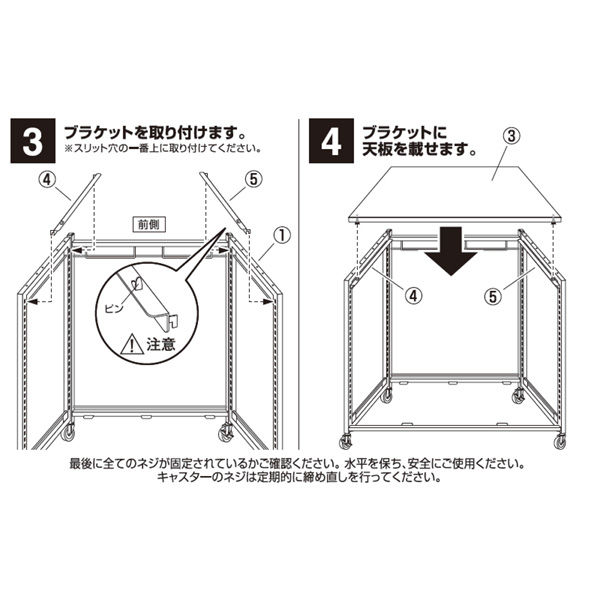 3 ブラケットを取り付けます。
※スリット穴の一番上に取り付けてください。

④ ⑤

前側

①

ピン

注意

4 ブラケットに天板を載せます。

③

④ ⑤

最後に全てのネジが固定されているかご確認ください。水平を保ち、安全にご使用ください。
キャスターのネジは定期的に締め直しを行ってください。