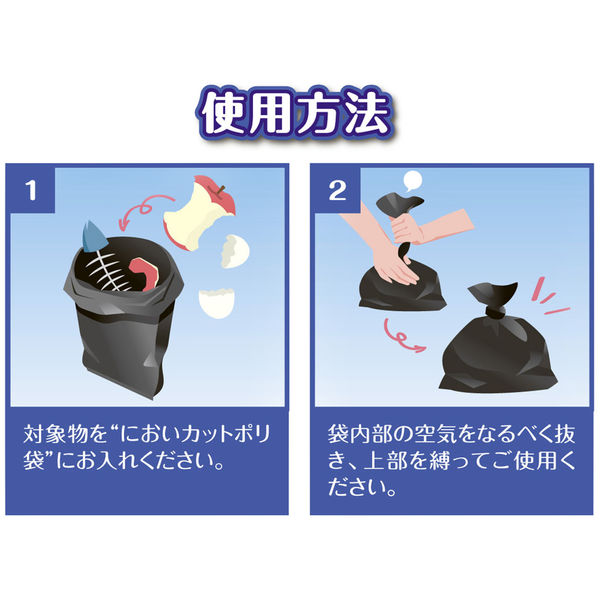 使用方法

1

対象物を“においカットポリ袋”にお入れください。

2

袋内部の空気をなるべく抜き、上部を縛ってご使用ください。