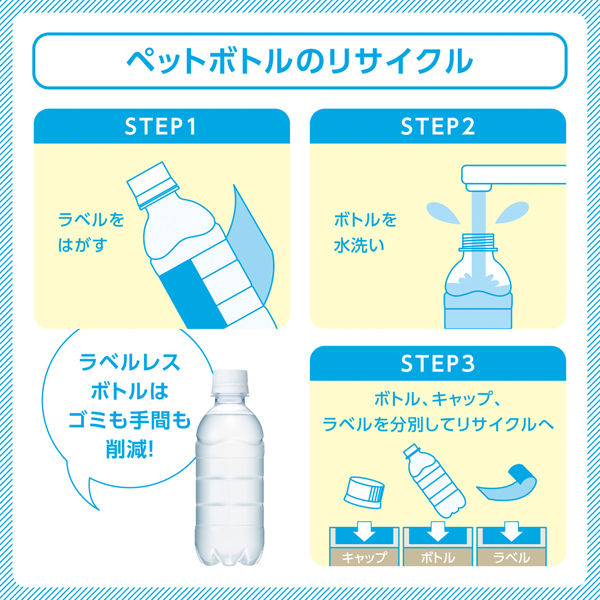 ペットボトルのリサイクル

STEP1

ラベルをはがす

STEP2

ボトルを水洗い

ラベルレスボトルはゴミも手間も削減!

STEP3

ボトル、キャップ、ラベルを分別してリサイクルへ

キャップ

ボトル

ラベル