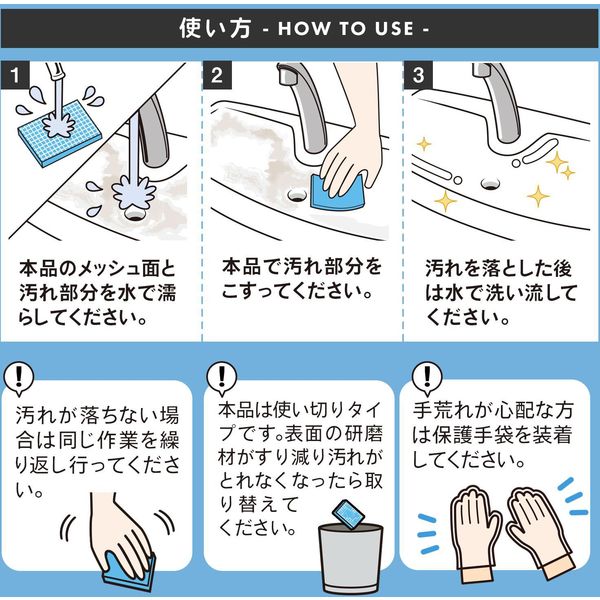 使い方 - HOW TO USE -

1

本品のメッシュ面と汚れ部分を水で濡らしてください。

2

本品で汚れ部分をこすってください。

3

汚れを落とした後は水で洗い流してください。

!

汚れが落ちない場合は同じ作業を繰り返し行ってください。

!

本品は使い切りタイプです。表面の研磨材がすり減り汚れがとれなくなったら取り替えてください。

!

手荒れが心配な方は保護手袋を装着してください。