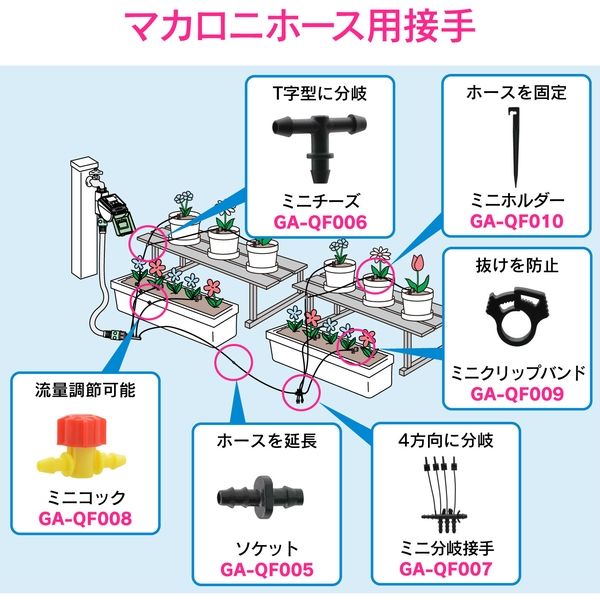 マカロニホース用接手

T字型に分岐
ミニチーズ
GA-QF006

ホースを固定
ミニホルダー
GA-QF010

抜けを防止
ミニクリップバンド
GA-QF009

流量調節可能
ミニコック
GA-QF008

ホースを延長
ソケット
GA-QF005

4方向に分岐
ミニ分岐接手
GA-QF007