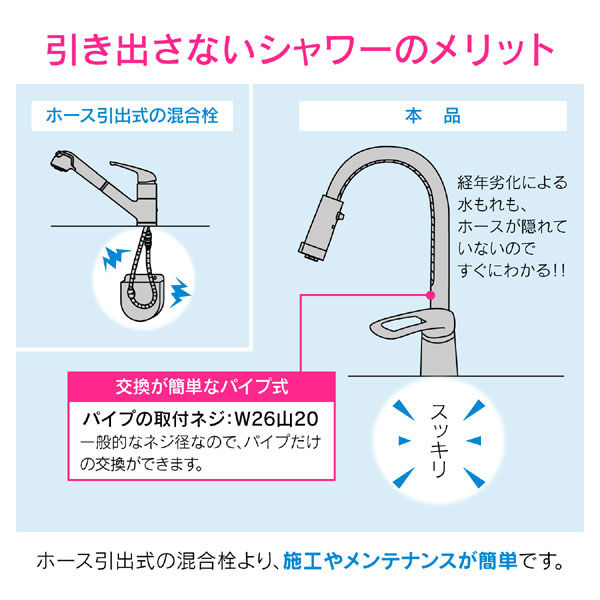 引き出さないシャワーのメリット

ホース引出式の混合栓

本　品

経年劣化による水もれも、ホースが隠れていないのですぐにわかる!!

交換が簡単なパイプ式

パイプの取付ネジ：W26山20
一般的なネジ径なので、パイプだけの交換ができます。

スッキリ

ホース引出式の混合栓より、施工やメンテナンスが簡単です。