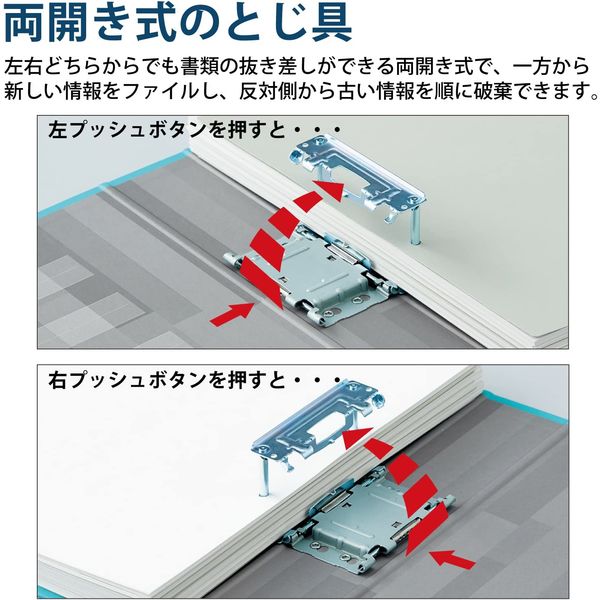 両開き式のとじ具

左右どちらからでも書類の抜き差しができる両開き式で、一方から新しい情報をファイルし、反対側から古い情報を順に破棄できます。

左プッシュボタンを押すと・・・

右プッシュボタンを押すと・・・