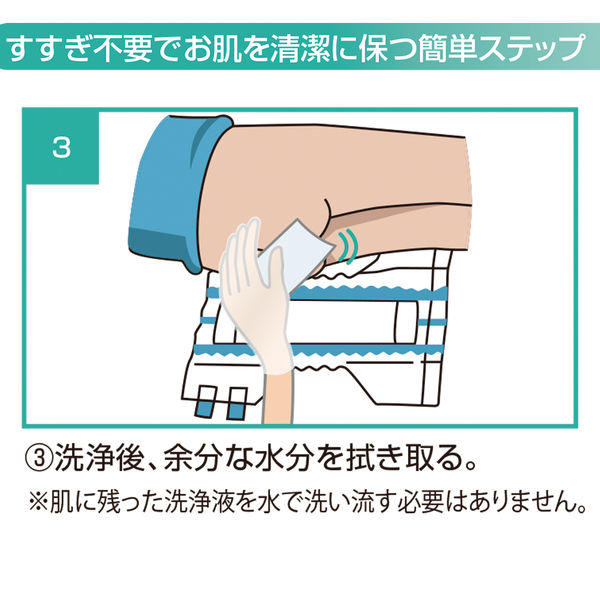 すすぎ不要でお肌を清潔に保つ簡単ステップ

3

③洗浄後、余分な水分を拭き取る。

※肌に残った洗浄液を水で洗い流す必要はありません。