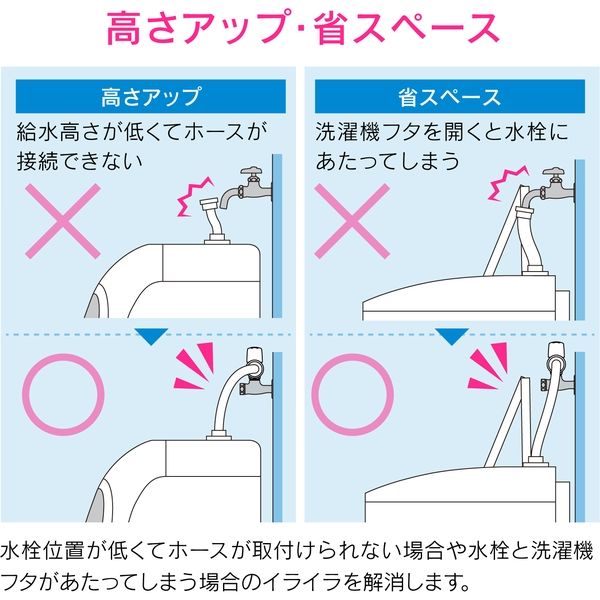 高さアップ･省スペース

高さアップ

給水高さが低くてホースが接続できない

省スペース

洗濯機フタを開くと水栓にあたってしまう

水栓位置が低くてホースが取付けられない場合や水栓と洗濯機フタがあたってしまう場合のイライラを解消します。