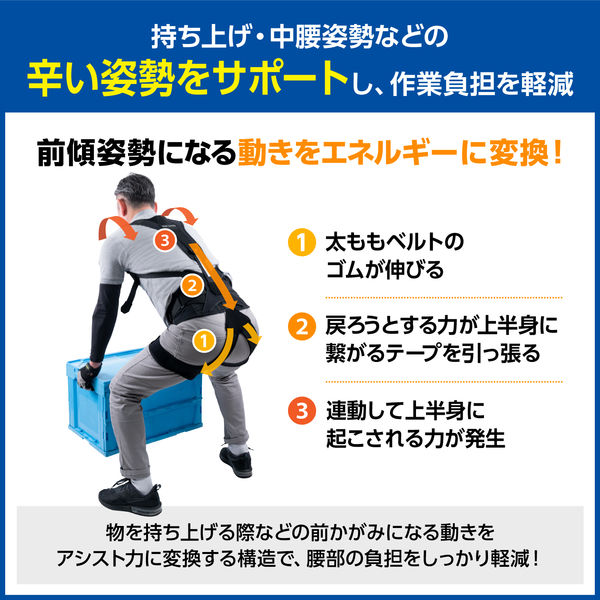 持ち上げ・中腰姿勢などの

辛い姿勢をサポートし、作業負担を軽減

前傾姿勢になる動きをエネルギーに変換！

3

2

1

1 太ももベルトのゴムが伸びる

2 戻ろうとする力が上半身に繋がるテープを引っ張る

3 連動して上半身に起こされる力が発生

物を持ち上げる際などの前かがみになる動きをアシスト力に変換する構造で、腰部の負担をしっかり軽減！