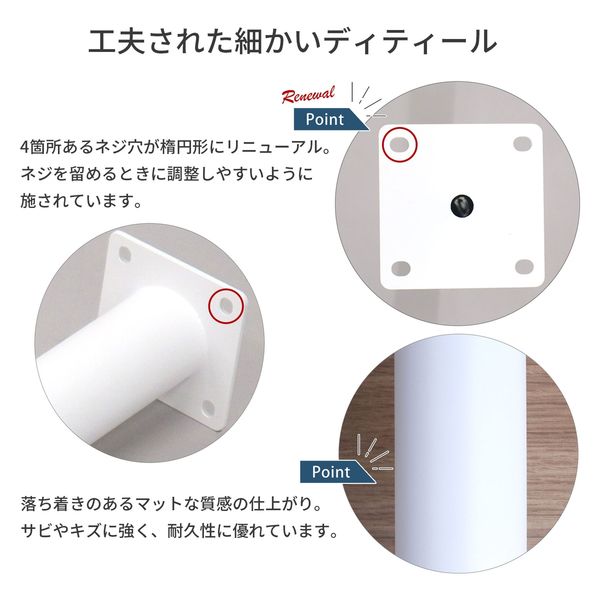 工夫された細かいディティール

Renewal

Point

4箇所あるネジ穴が楕円形にリニューアル。
ネジを留めるときに調整しやすいように
施されています。

Point

落ち着きのあるマットな質感の仕上がり。
サビやキズに強く、耐久性に優れています。