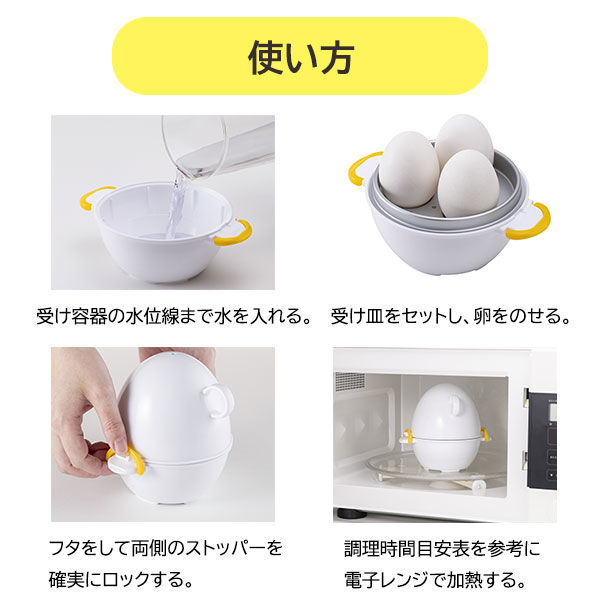 使い方

受け容器の水位線まで水を入れる。

受け皿をセットし、卵をのせる。

フタをして両側のストッパーを確実にロックする。

調理時間目安表を参考に電子レンジで加熱する。