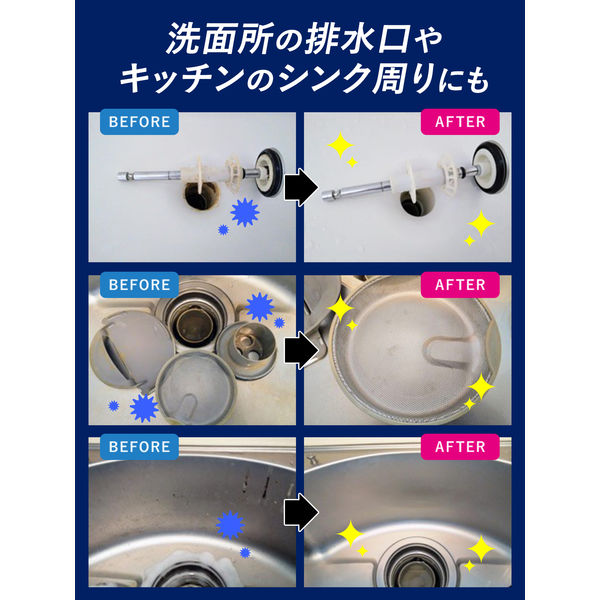 洗面所の排水口や
キッチンのシンク周りにも

BEFORE

AFTER

BEFORE

AFTER

BEFORE

AFTER