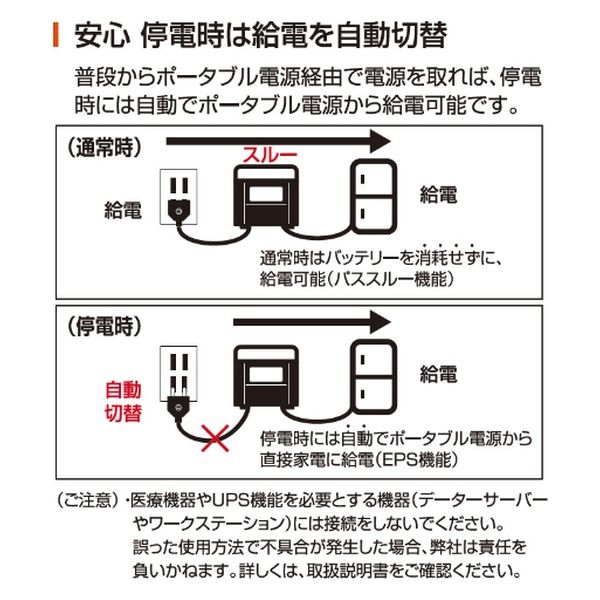 安心 停電時は給電を自動切替

普段からポータブル電源経由で電源を取れば、停電時には自動でポータブル電源から給電可能です。

（通常時）

スルー

給電

給電

通常時はバッテリーを消耗せずに、給電可能（パススルー機能）

（停電時）

自動切替

給電

停電時には自動でポータブル電源から直接家電に給電（EPS機能）

（ご注意）・医療機器やUPS機能を必要とする機器（データーサーバーやワークステーション）には接続をしないでください。誤った使用方法で不具合が発生した場合、弊社は責任を負いかねます。詳しくは、取扱説明書をご確認ください。