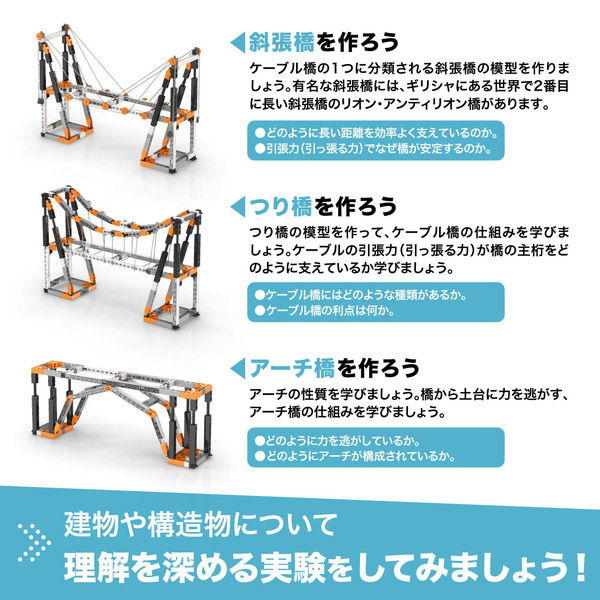 斜張橋を作ろう

ケーブル橋の1つに分類される斜張橋の模型を作りましょう。有名な斜張橋には、ギリシャにある世界で2番目に長い斜張橋のリオン・アンティリオン橋があります。

●どのように長い距離を効率よく支えているのか。
●引張力（引っ張る力）でなぜ橋が安定するのか。

つり橋を作ろう

つり橋の模型を作って、ケーブル橋の仕組みを学びましょう。ケーブルの引張力（引っ張る力）が橋の主桁をどのように支えているか学びましょう。

●ケーブル橋にはどのような種類があるか。
●ケーブル橋の利点は何か。

アーチ橋を作ろう

アーチの性質を学びましょう。橋から土台に力を逃がす、アーチ橋の仕組みを学びましょう。

●どのように力を逃がしているか。
●どのようにアーチが構成されているか。

建物や構造物について
理解を深める実験をしてみましょう！