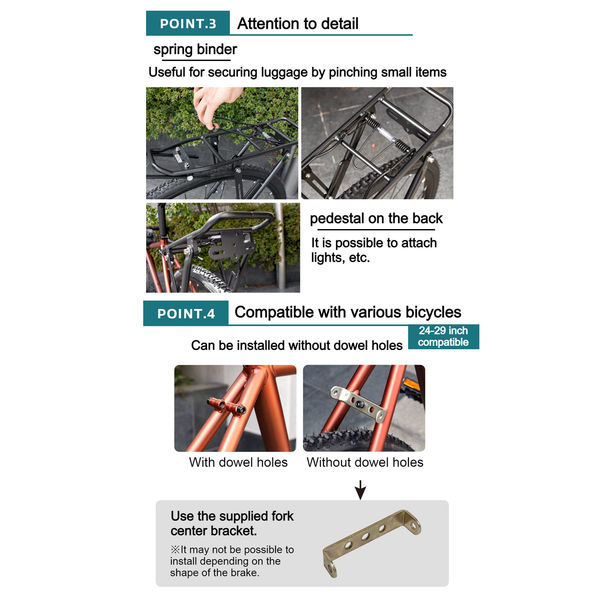 POINT.3 Attention to detail

spring binder

Useful for securing luggage by pinching small items

pedestal on the back

It is possible to attach lights, etc.

POINT.4 Compatible with various bicycles

Can be installed without dowel holes

24-29 inch compatible

With dowel holes

Without dowel holes

Use the supplied fork center bracket.

※It may not be possible to install depending on the shape of the brake.