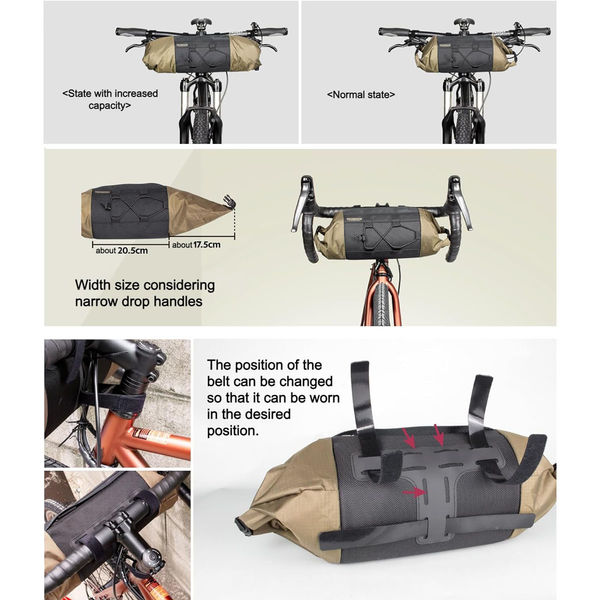 <State with increased capacity>

<Normal state>

about 20.5cm

about 17.5cm

Width size considering narrow drop handles

The position of the belt can be changed so that it can be worn in the desired position.