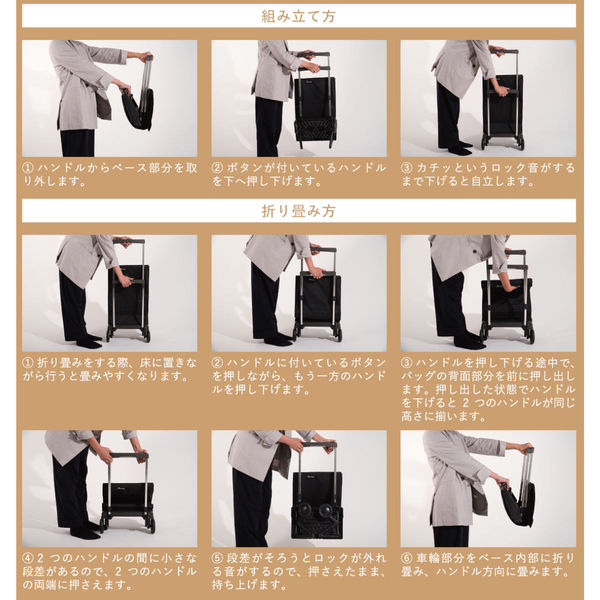 組み立て方

① ハンドルからベース部分を取り外します。

② ボタンが付いているハンドルを下へ押し下げます。

③ カチッというロック音がするまで下げると自立します。

折り畳み方

① 折り畳みをする際、床に置きながら行うと畳みやすくなります。

② ハンドルに付いているボタンを押しながら、もう一方のハンドルを押し下げます。

③ ハンドルを押し下げる途中で、バッグの背面部分を前に押し出します。押し出した状態でハンドルを下げると 2 つのハンドルが同じ高さに揃います。

④ 2 つのハンドルの間に小さな段差があるので、2 つのハンドルの両端に押さえます。

⑤ 段差がそろうとロックが外れる音がするので、押さえたまま、持ち上げます。

⑥ 車輪部分をベース内部に折り畳み、ハンドル方向に畳みます。