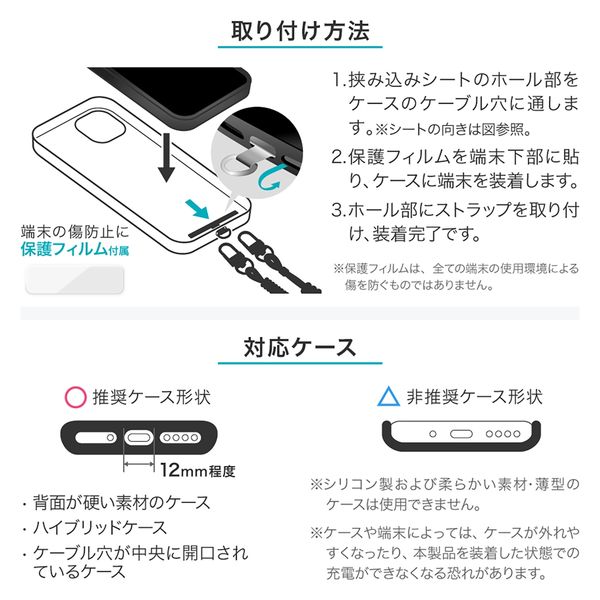 取り付け方法

端末の傷防止に
保護フィルム付属

1.挟み込みシートのホール部をケースのケーブル穴に通します。※シートの向きは図参照。

2.保護フィルムを端末下部に貼り、ケースに端末を装着します。

3.ホール部にストラップを取り付け、装着完了です。

※保護フィルムは、全ての端末の使用環境による傷を防ぐものではありません。

対応ケース

推奨ケース形状

12mm程度

・背面が硬い素材のケース
・ハイブリッドケース
・ケーブル穴が中央に開口されているケース

非推奨ケース形状

※シリコン製および柔らかい素材・薄型のケースは使用できません。

※ケースや端末によっては、ケースが外れやすくなったり、本製品を装着した状態での充電ができなくなる恐れがあります。