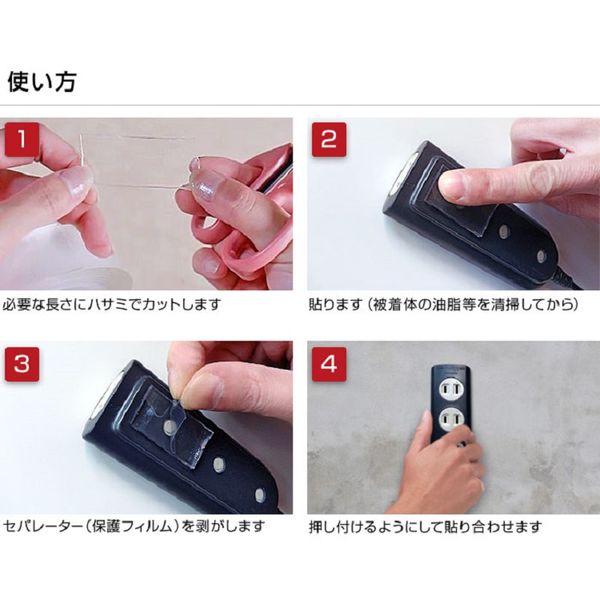 使い方

1

必要な長さにハサミでカットします

2

貼ります（被着体の油脂等を清掃してから）

3

セパレーター（保護フィルム）を剥がします

4

押し付けるようにして貼り合わせます