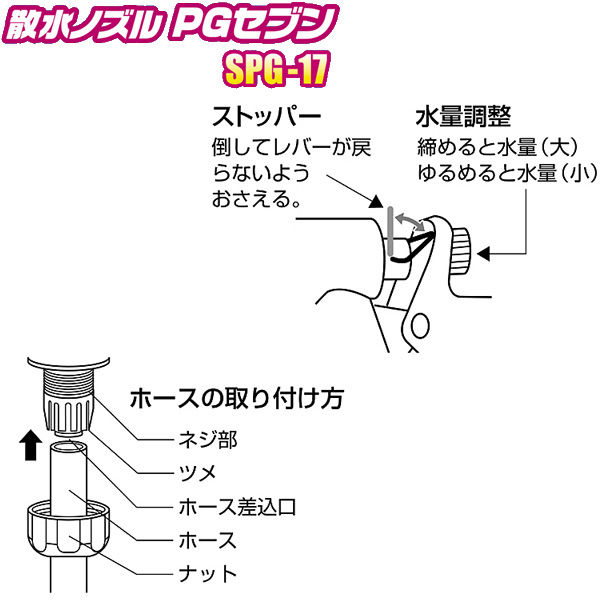 散水ノズル PGセブン
SPG-17

ストッパー
倒してレバーが戻らないようおさえる。

水量調整
締めると水量（大）
ゆるめると水量（小）

ホースの取り付け方
ネジ部
ツメ
ホース差込口
ホース
ナット