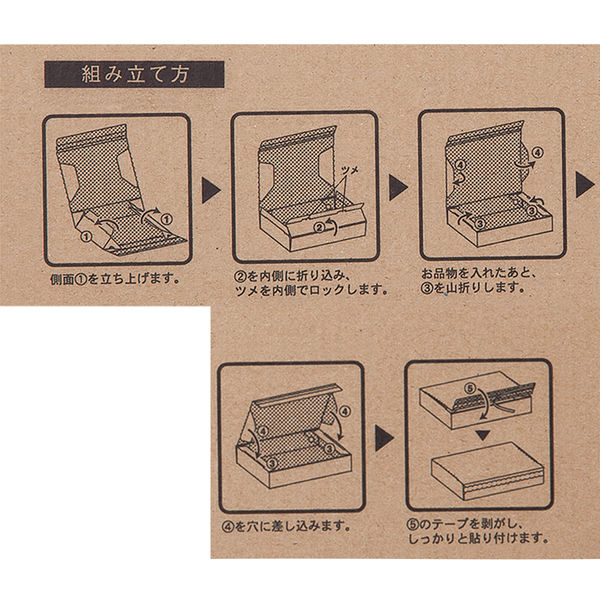 組み立て方

①
①
側面①を立ち上げます。

ツメ
②
②を内側に折り込み、ツメを内側でロックします。

④
④
③
③
お品物を入れたあと、③を山折りします。

④
④
③
③
④を穴に差し込みます。

⑤
⑤のテープを剥がし、しっかりと貼り付けます。