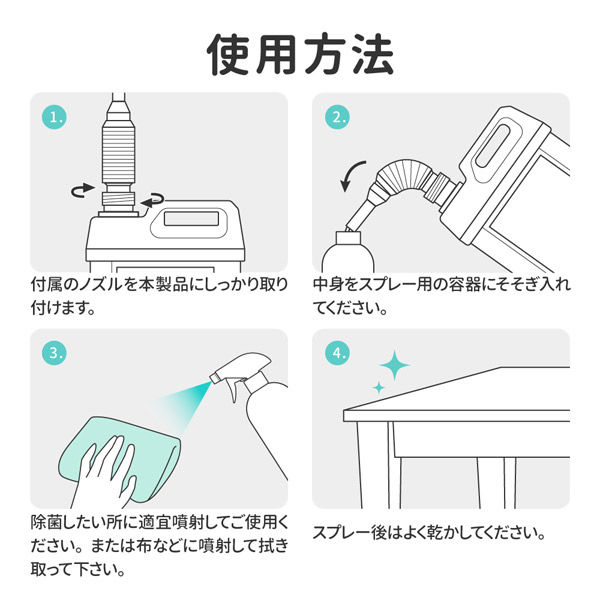 使用方法

1.

付属のノズルを本製品にしっかり取り付けます。

2.

中身をスプレー用の容器にそそぎ入れてください。

3.

除菌したい所に適宜噴射してご使用ください。または布などに噴射して拭き取って下さい。

4.

スプレー後はよく乾かしてください。