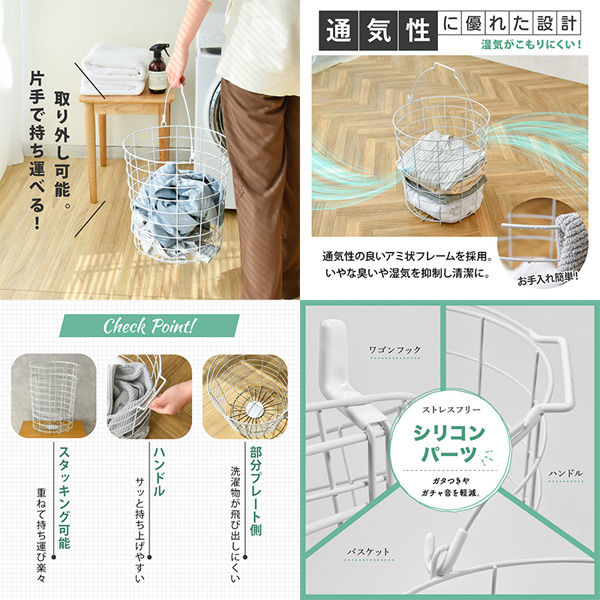 取り外し可能。
片手で持ち運べる!

通気性に優れた設計
湿気がこもりにくい!

通気性の良いアミ状フレームを採用。
いやな臭いや湿気を抑制し清潔に。

お手入れ簡単!

Check Point!

スタッキング可能
重ねて持ち運び楽々

ハンドル
サッと持ち上げやすい

部分プレート側
洗濯物が飛び出しにくい

ワゴンフック

ストレスフリー
シリコンパーツ
ガタつきや
ガチャ音を軽減。

ハンドル

バスケット