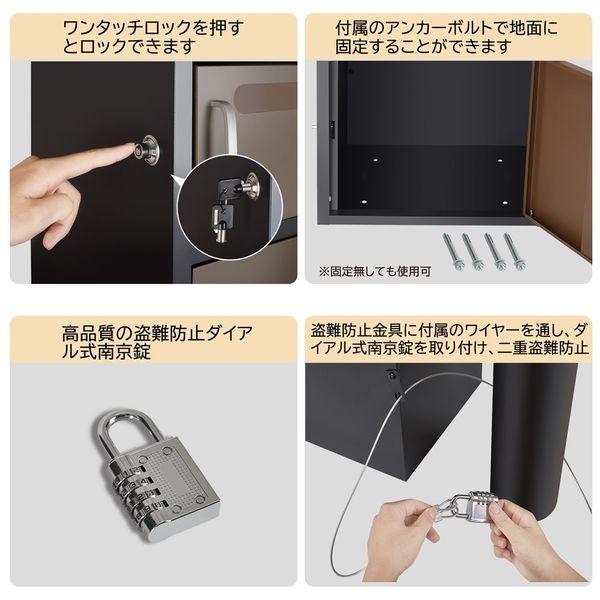 ワンタッチロックを押すとロックできます

付属のアンカーボルトで地面に固定することができます

※固定無しでも使用可

高品質の盗難防止ダイアル式南京錠

盗難防止金具に付属のワイヤーを通し、ダイアル式南京錠を取り付け、二重盗難防止