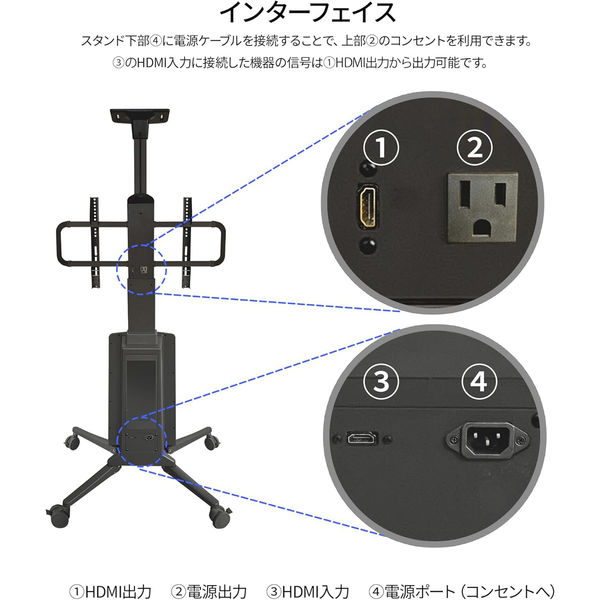 インターフェイス

スタンド下部④に電源ケーブルを接続することで、上部②のコンセントを利用できます。
③のHDMI入力に接続した機器の信号は①HDMI出力から出力可能です。

①

②

③

④

①HDMI出力　②電源出力　③HDMI入力　④電源ポート（コンセントへ）