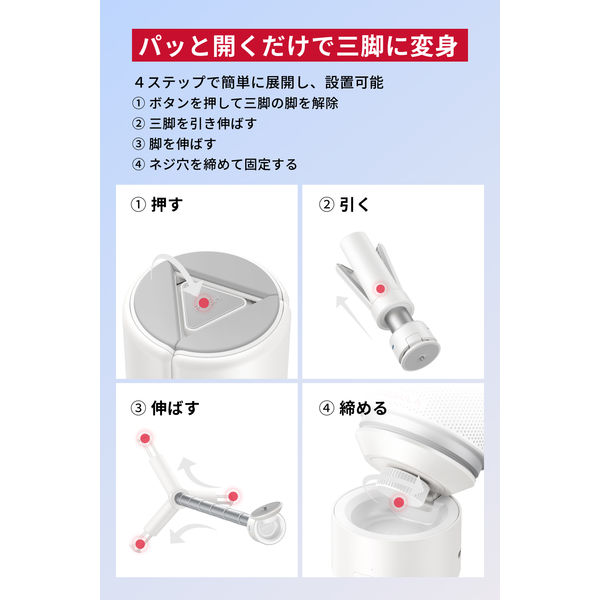 パッと開くだけで三脚に変身

4ステップで簡単に展開し、設置可能
① ボタンを押して三脚の脚を解除
② 三脚を引き伸ばす
③ 脚を伸ばす
④ ネジ穴を締めて固定する

① 押す

② 引く

③ 伸ばす

④ 締める