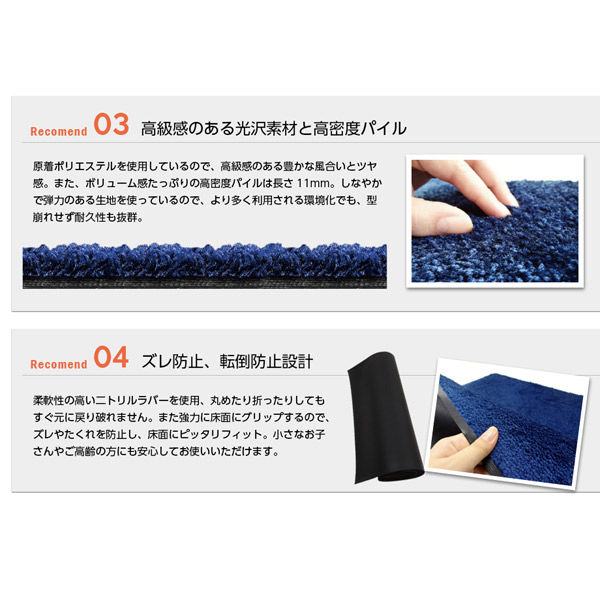 Recomend 03 高級感のある光沢素材と高密度パイル

原着ポリエステルを使用しているので、高級感のある豊かな風合いとツヤ感。また、ボリューム感たっぷりの高密度パイルは長さ 11mm。しなやかで弾力のある生地を使っているので、より多く利用される環境化でも、型崩れせず耐久性も抜群。

Recomend 04 ズレ防止、転倒防止設計

柔軟性の高いニトリルラバーを使用、丸めたり折ったりしてもすぐ元に戻り破れません。また強力に床面にグリップするので、ズレやたくれを防止し、床面にピッタリフィット。小さなお子さんやご高齢の方にも安心してお使いいただけます。