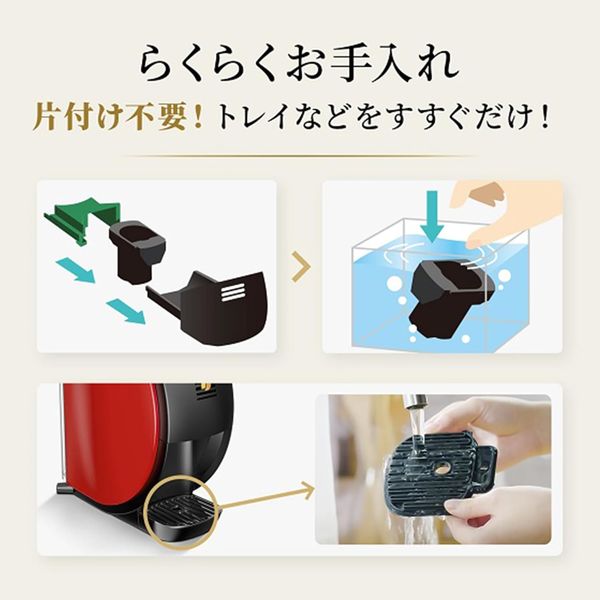 らくらくお手入れ
片付け不要！トレイなどをすすぐだけ！