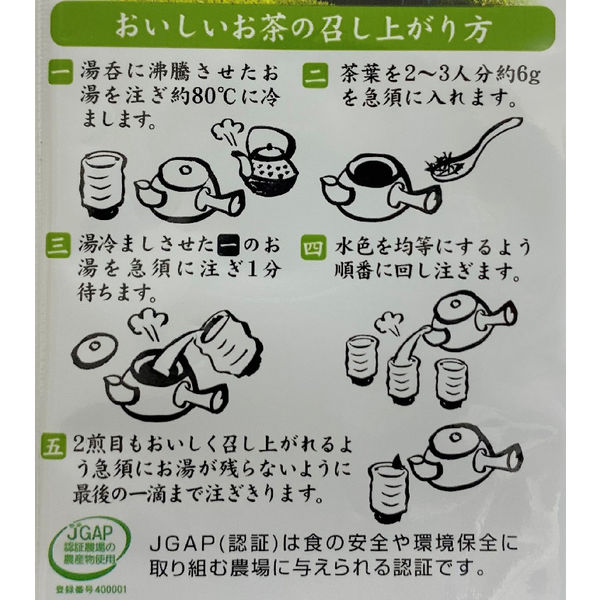 おいしいお茶の召し上がり方

一 湯呑に沸騰させたお湯を注ぎ約80℃に冷まします。

二 茶葉を2～3人分約6gを急須に入れます。

三 湯冷ましさせた一のお湯を急須に注ぎ1分待ちます。

四 水色を均等にするよう順番に回し注ぎます。

五 2煎目もおいしく召し上がれるよう急須にお湯が残らないように最後の一滴まで注ぎきります。

JGAP 認証農場の農産物使用
登録番号400001

JGAP(認証)は食の安全や環境保全に取り組む農場に与えられる認証です。